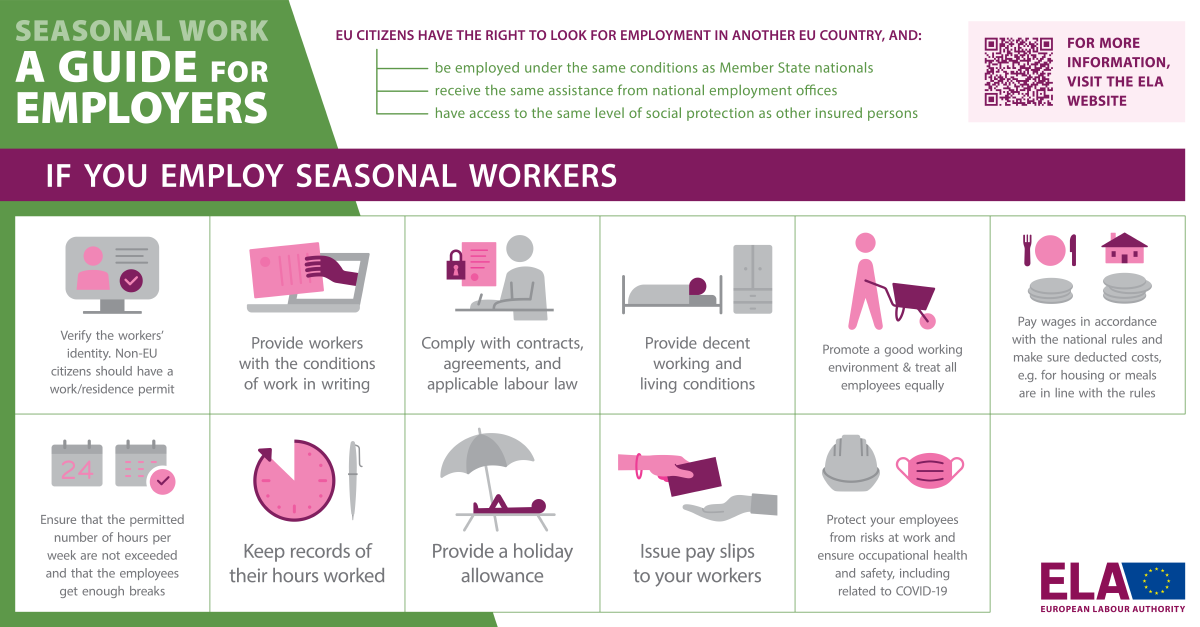 SEASONAL WORK
A GUIDE FOR EMPLOYERS

EU CITIZENS HAVE THE RIGHT TO LOOK FOR EMPLOYMENT IN ANOTHER EU COUNTRY, AND:
be employed under the same conditions as Member State nationals
receive the same assistance from national employment offices
have access to the same level of social protection as other insured persons

FOR MORE INFORMATION, VISIT THE ELA WEBSITE

IF YOU EMPLOY SEASONAL WORKERS

Verify the workers' identity. Non-EU citizens should have a work/residence permit

Provide workers with the conditions of work in writing

Comply with contracts, agreements, and applicable labour law

Provide decent working and living conditions

Promote a good working environment & treat all employees equally

Pay wages in accordance with the national rules and make sure deducted costs, e.g. for housing or meals are in line with the rules

24

Ensure that the permitted number of hours per week are not exceeded and that the employees get enough breaks

Keep records of their hours worked

Provide a holiday allowance

Issue pay slips to your workers

Protect your employees from risks at work and ensure occupational health and safety, including related to COVID-19

ELA
EUROPEAN LABOUR AUTHORITY